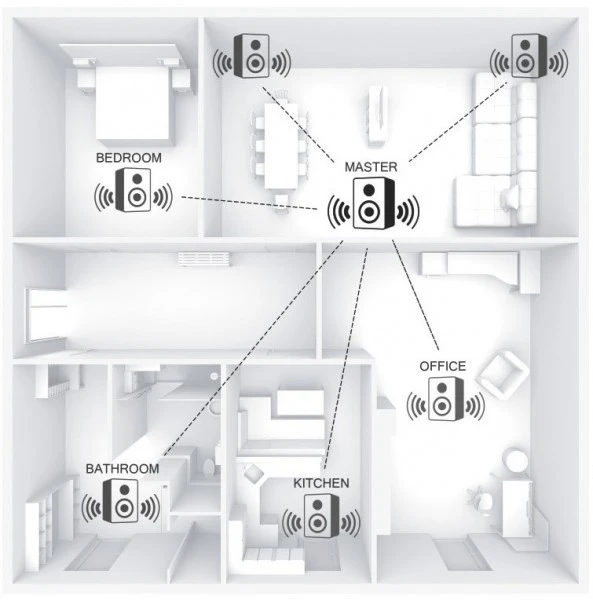 BEDROOM

MASTER

OFFICE

BATHROOM

KITCHEN